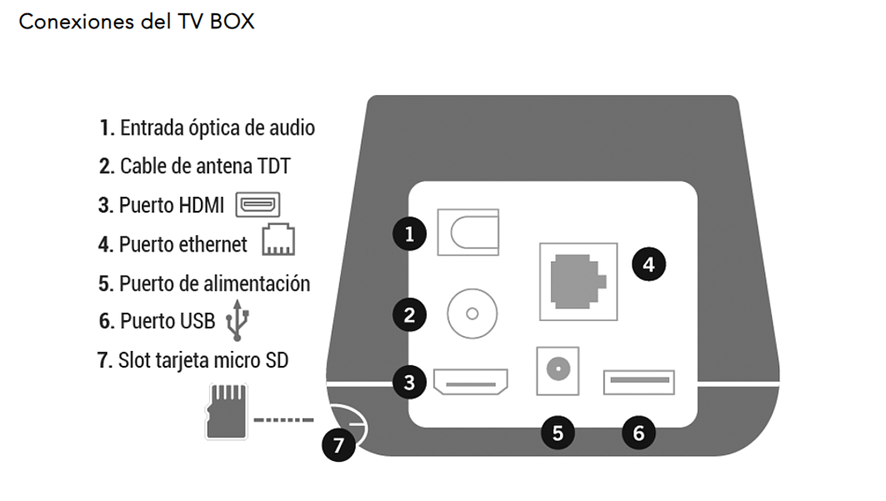 Conexiones del TV BOX

1. Entrada óptica de audio
2. Cable de antena TDT
3. Puerto HDMI
4. Puerto ethernet
5. Puerto de alimentación
6. Puerto USB
7. Slot tarjeta micro SD

1
2
3
4
5
6
7