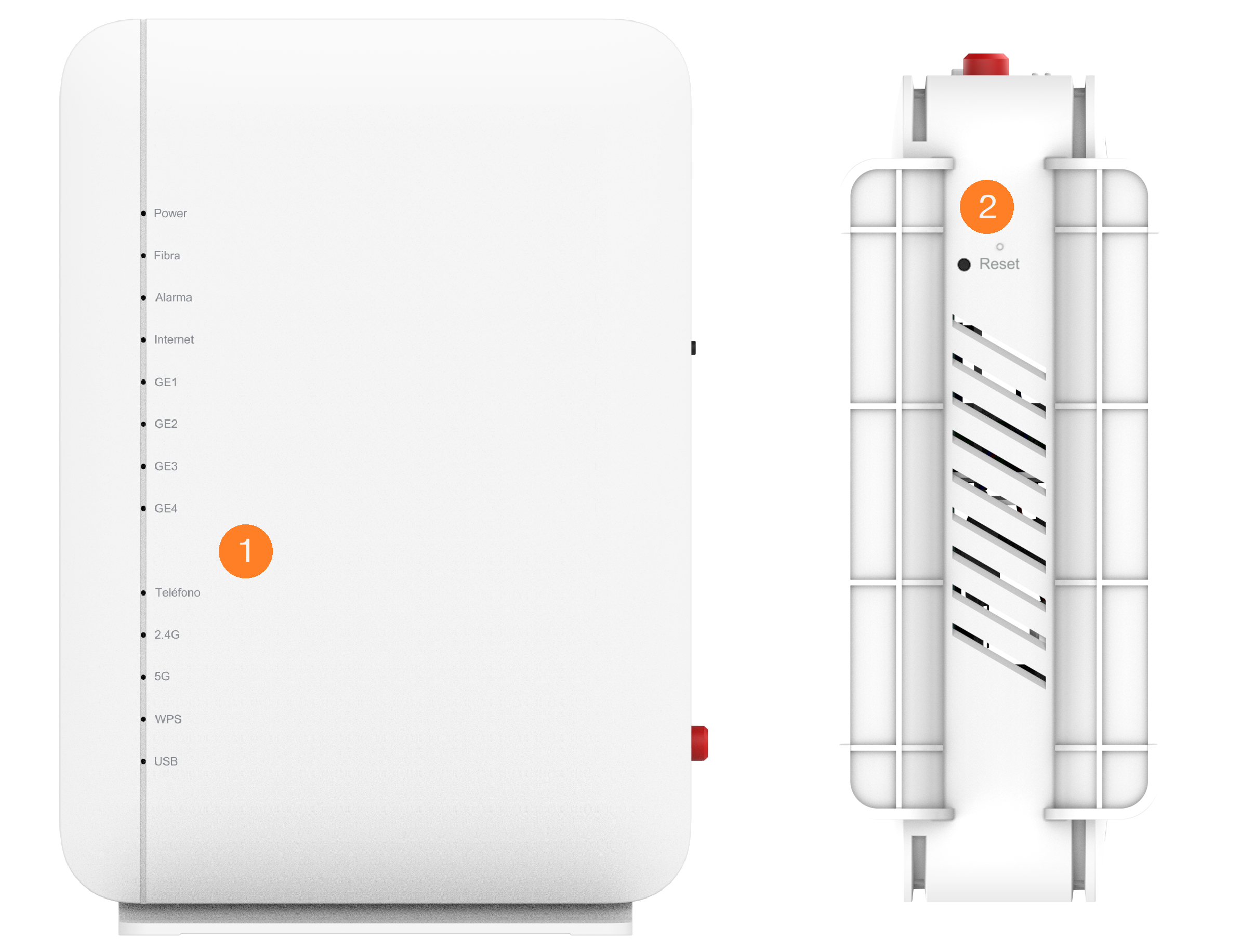 Power

Fibra

Alarma

Internet

GE1

GE2

GE3

GE4

1

Teléfono

2.4G

5G

WPS

USB

2

Reset